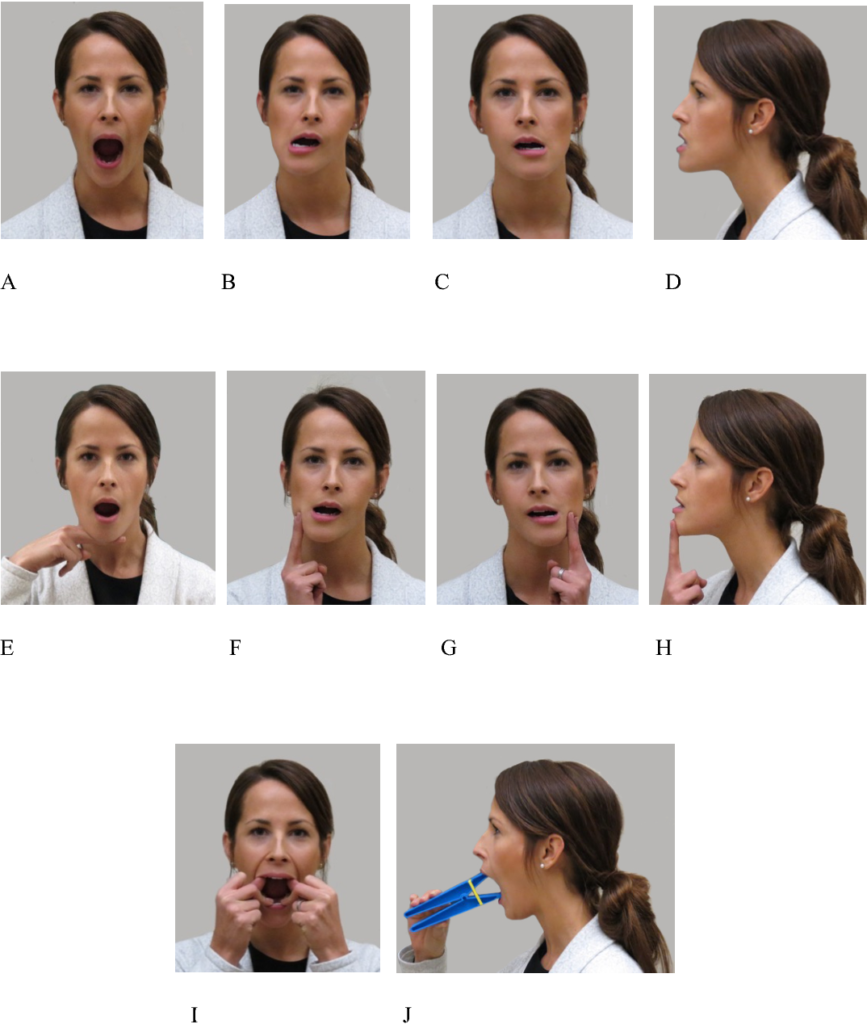 A B C D

E F G H

I J